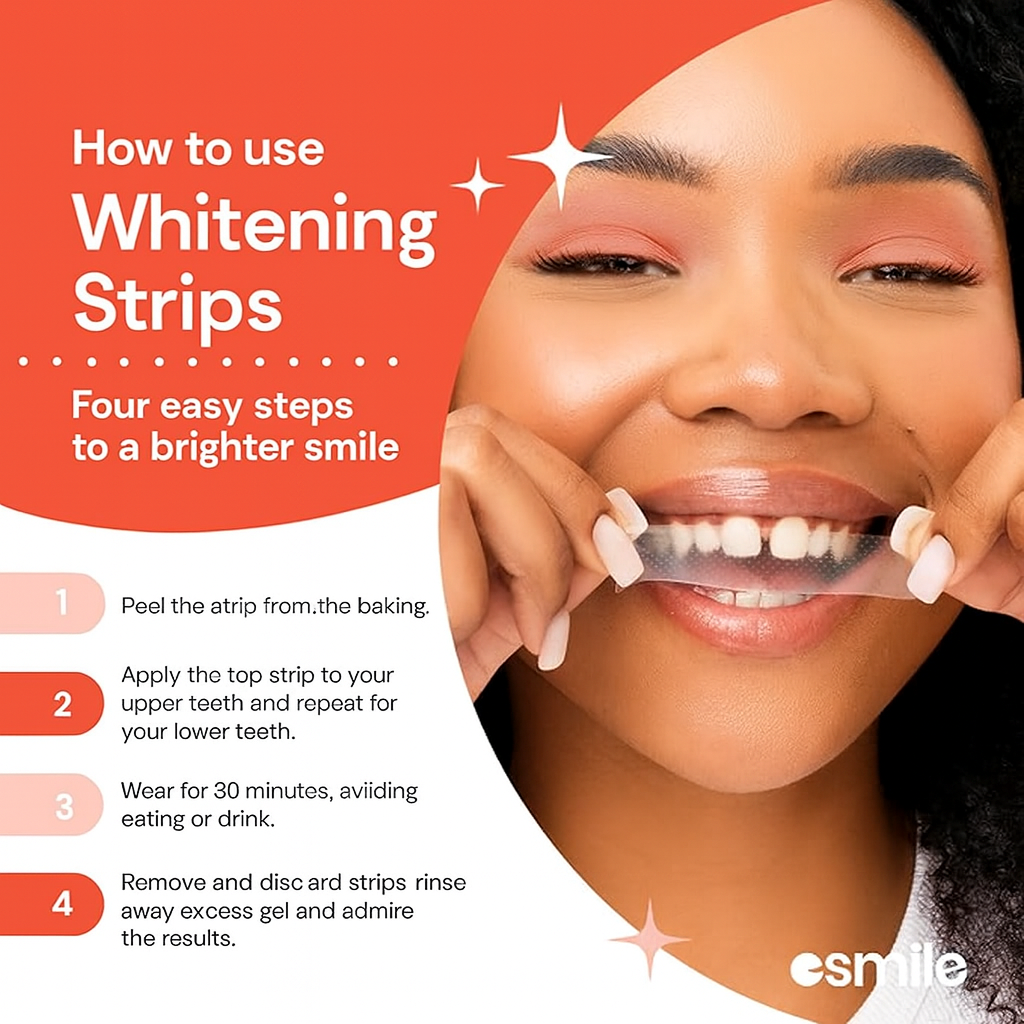 How to use Whitening Strips

Four easy steps to a brighter smile

1 Peel the atrip from.the baking.

2 Apply the top strip to your upper teeth and repeat for your lower teeth.

3 Wear for 30 minutes, aviiding eating or drink.

4 Remove and disc ard strips rinse away excess gel and admire the results.

esmile